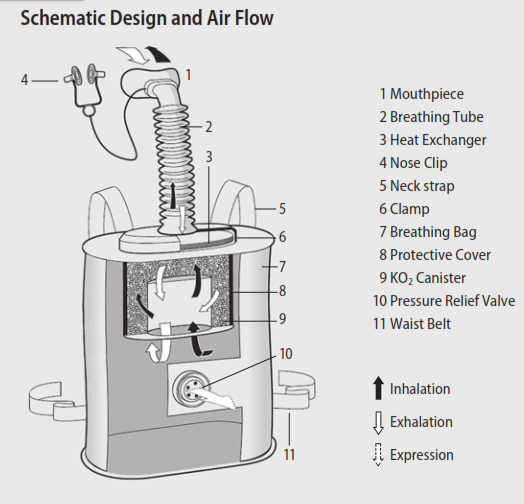 Schematic Design and Air Flow

4
1
2
3
5
6
7
8
9
10
11

1 Mouthpiece
2 Breathing Tube
3 Heat Exchanger
4 Nose Clip
5 Neck strap
6 Clamp
7 Breathing Bag
8 Protective Cover
9 $KO_2$ Canister
10 Pressure Relief Valve
11 Waist Belt

Inhalation
Exhalation
Expression