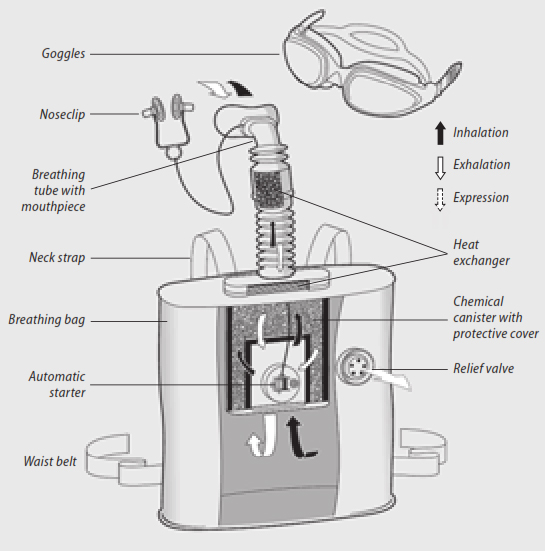 Goggles

Noseclip

Breathing tube with mouthpiece

Neck strap

Breathing bag

Automatic starter

Waist belt

Inhalation

Exhalation

Expression

Heat exchanger

Chemical canister with protective cover

Relief valve