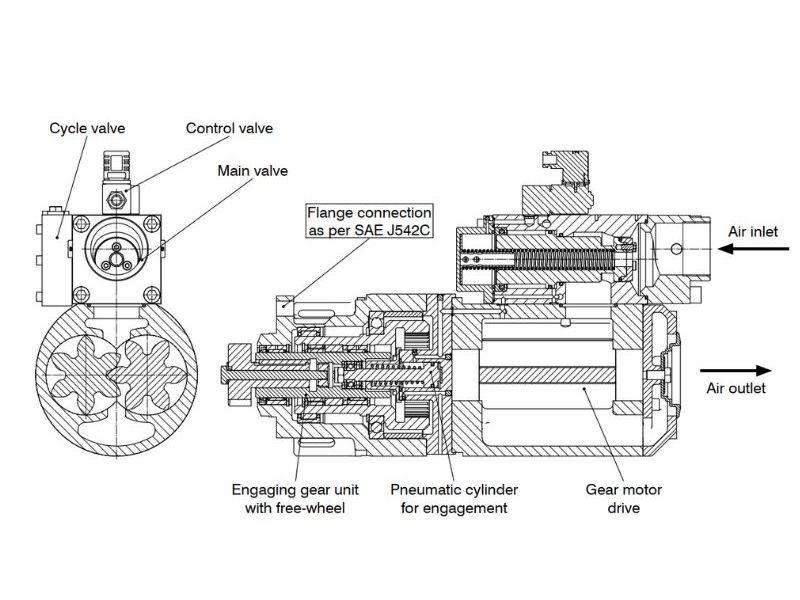 Cycle valve

Control valve

Main valve

Flange connection as per SAE J542C

Air inlet

Air outlet

Engaging gear unit with free-wheel

Pneumatic cylinder for engagement

Gear motor drive