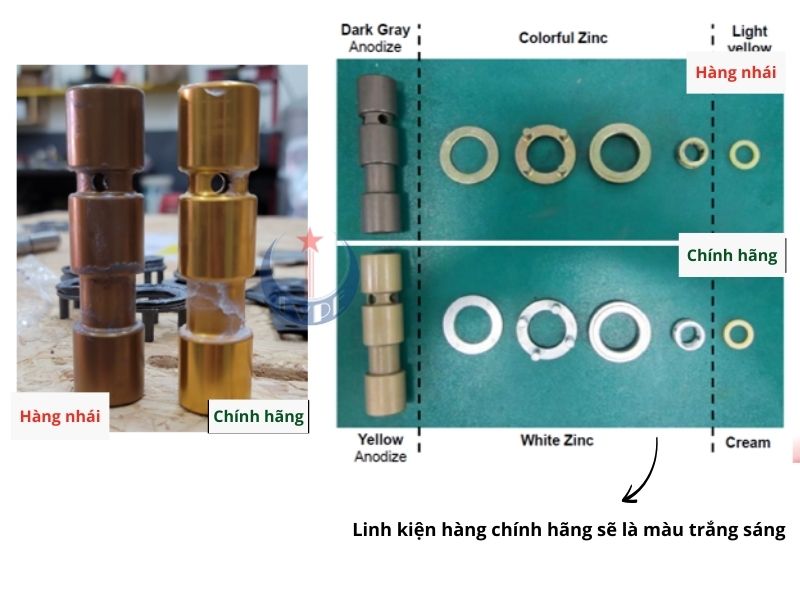 Hàng nhái

Chính hãng

Dark Gray Anodize

Colorful Zinc

Light yellow

Hàng nhái

Chính hãng

Yellow Anodize

White Zinc

Cream

Linh kiện hàng chính hãng sẽ là màu trắng sáng